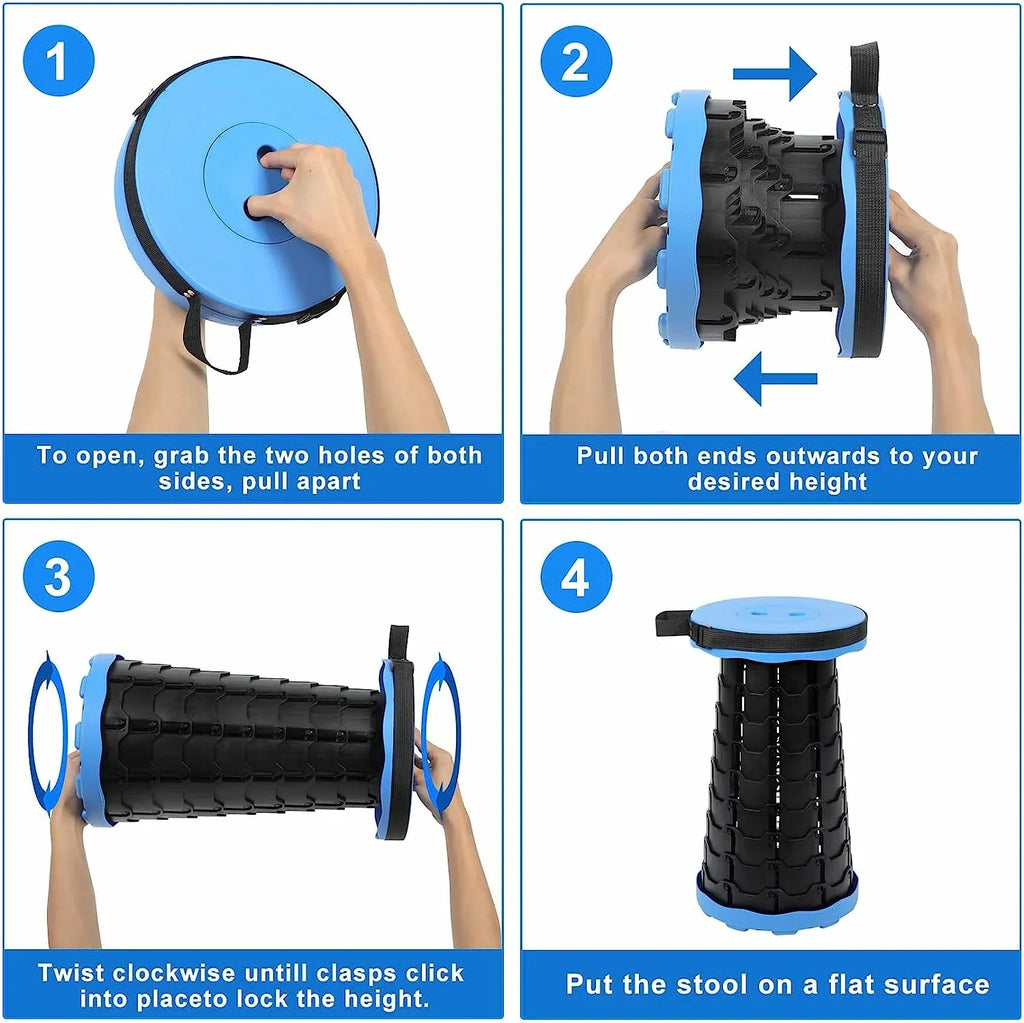 1

To open, grab the two holes of both sides, pull apart

2

Pull both ends outwards to your desired height

3

Twist clockwise untill clasps click into placeto lock the height.

4

Put the stool on a flat surface